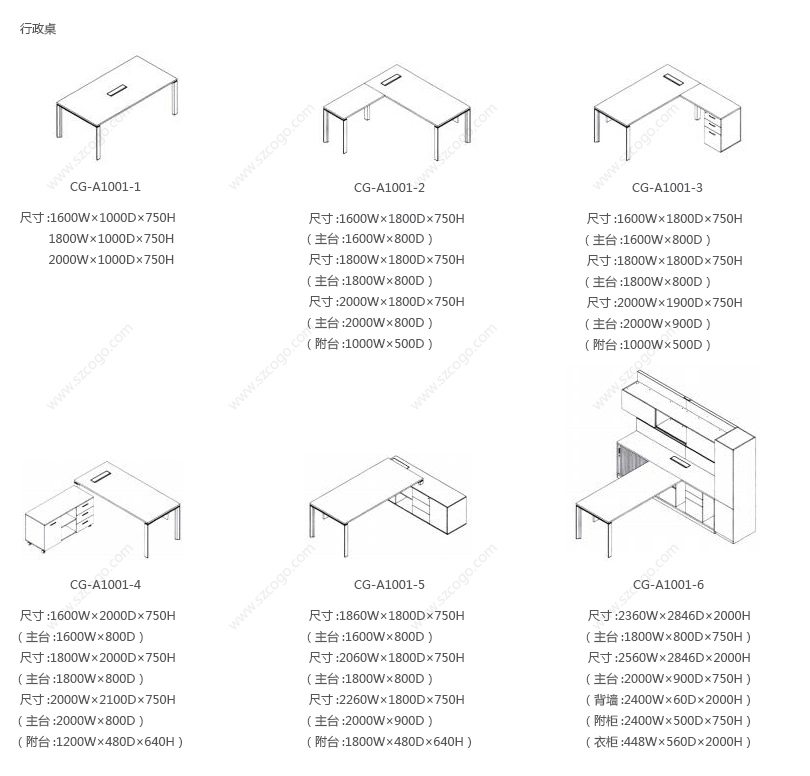 行政桌

CG-A1001-1

尺寸:1600W×1000D×750H
1800W×1000D×750H
2000W×1000D×750H

CG-A1001-2

尺寸:1600W×1800D×750H
(主台:1600W×800D)
尺寸:1800W×1800D×750H
(主台:1800W×800D)
尺寸:2000W×1800D×750H
(主台:2000W×800D)
(附台:1000W×500D)

CG-A1001-3

尺寸:1600W×1800D×750H
(主台:1600W×800D)
尺寸:1800W×1800D×750H
(主台:1800W×800D)
尺寸:2000W×1900D×750H
(主台:2000W×900D)
(附台:1000W×500D)

CG-A1001-4

尺寸:1600W×2000D×750H
(主台:1600W×800D)
尺寸:1800W×2000D×750H
(主台:1800W×800D)
尺寸:2000W×2100D×750H
(主台:2000W×800D)
(附台:1200W×480D×640H)

CG-A1001-5

尺寸:1860W×1800D×750H
(主台:1600W×800D)
尺寸:2060W×1800D×750H
(主台:1800W×800D)
尺寸:2260W×1800D×750H
(主台:2000W×900D)
(附台:1800W×480D×640H)

CG-A1001-6

尺寸:2360W×2846D×2000H
(主台:1800W×800D×750H)
尺寸:2560W×2846D×2000H
(主台:2000W×900D×750H)
(背墙:2400W×60D×2000H)
(附柜:2400W×500D×750H)
(衣柜:448W×560D×2000H)

www.szcogo.com