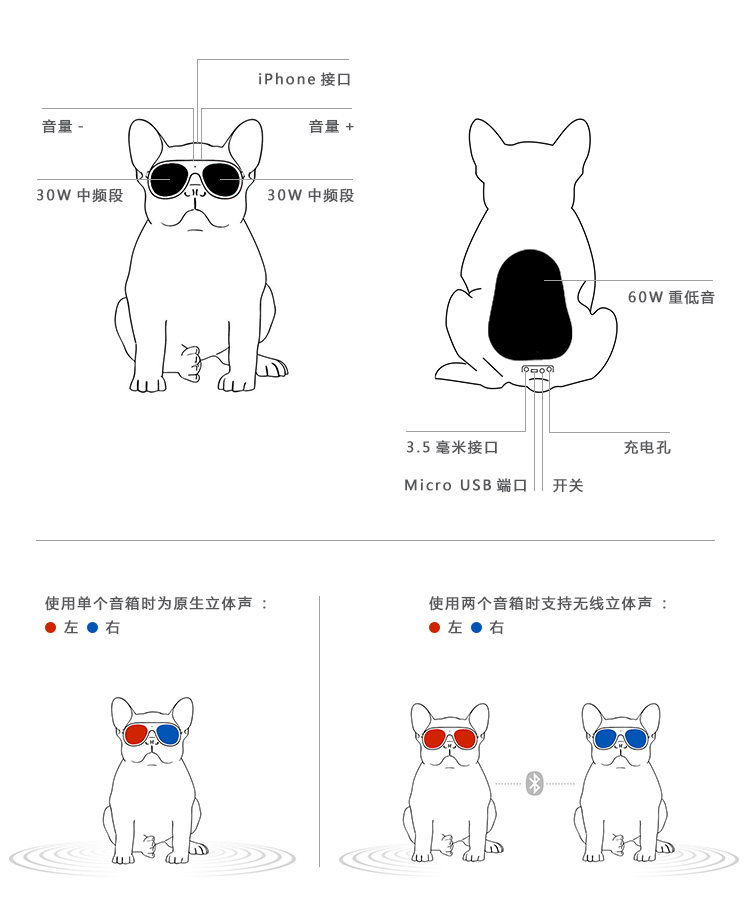 iPhone 接口

音量 -

音量 +

30W 中频段

30W 中频段

60W 重低音

3.5 毫米接口

充电孔

Micro USB 端口

开关

使用单个音箱时为原生立体声 ：

左 右

使用两个音箱时支持无线立体声 ：

左 右