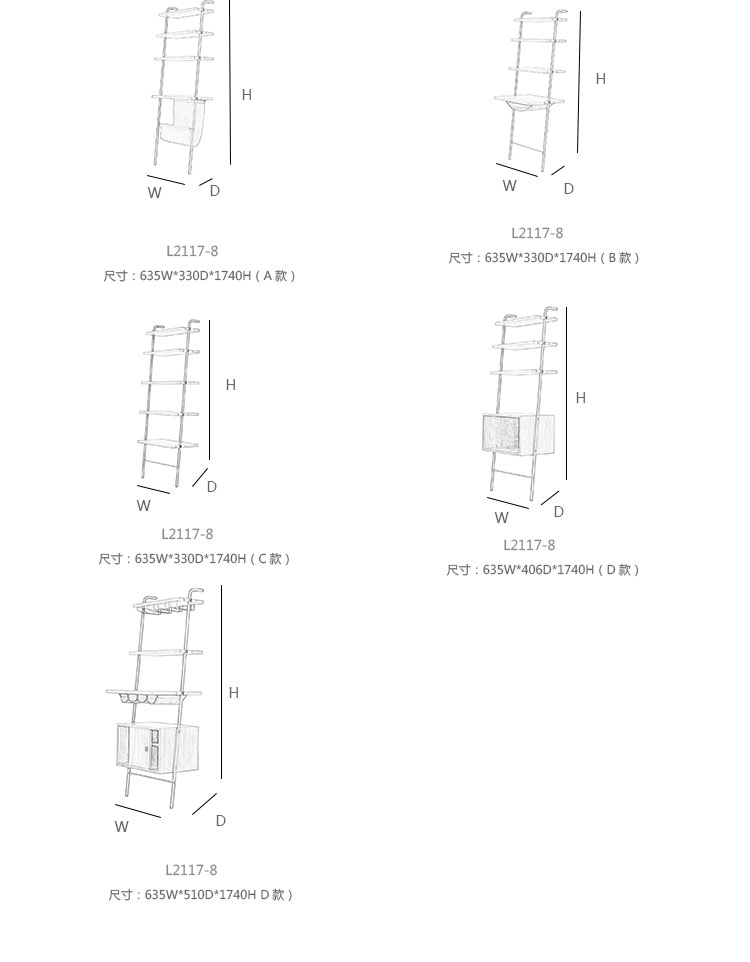 H
W
D
L2117-8
尺寸：635W*330D*1740H（A 款）

H
W
D
L2117-8
尺寸：635W*330D*1740H（B 款）

H
D
W
L2117-8
尺寸：635W*330D*1740H（C 款）

H
W
D
L2117-8
尺寸：635W*406D*1740H（D 款）

H
W
D
L2117-8
尺寸：635W*510D*1740H D 款）